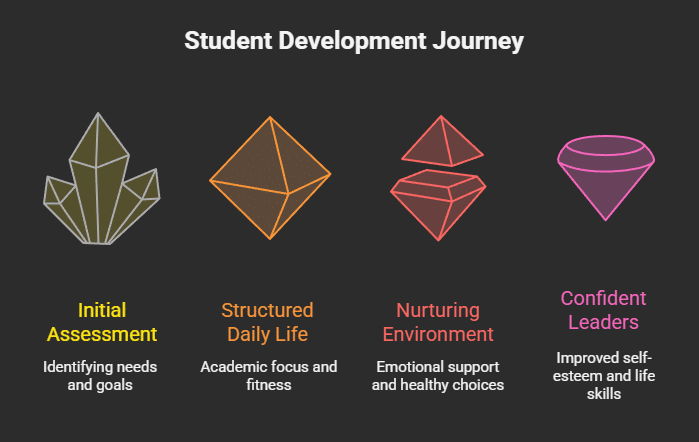 Student Development Journey

Initial Assessment

Identifying needs and goals

Structured Daily Life

Academic focus and fitness

Nurturing Environment

Emotional support and healthy choices

Confident Leaders

Improved self-esteem and life skills